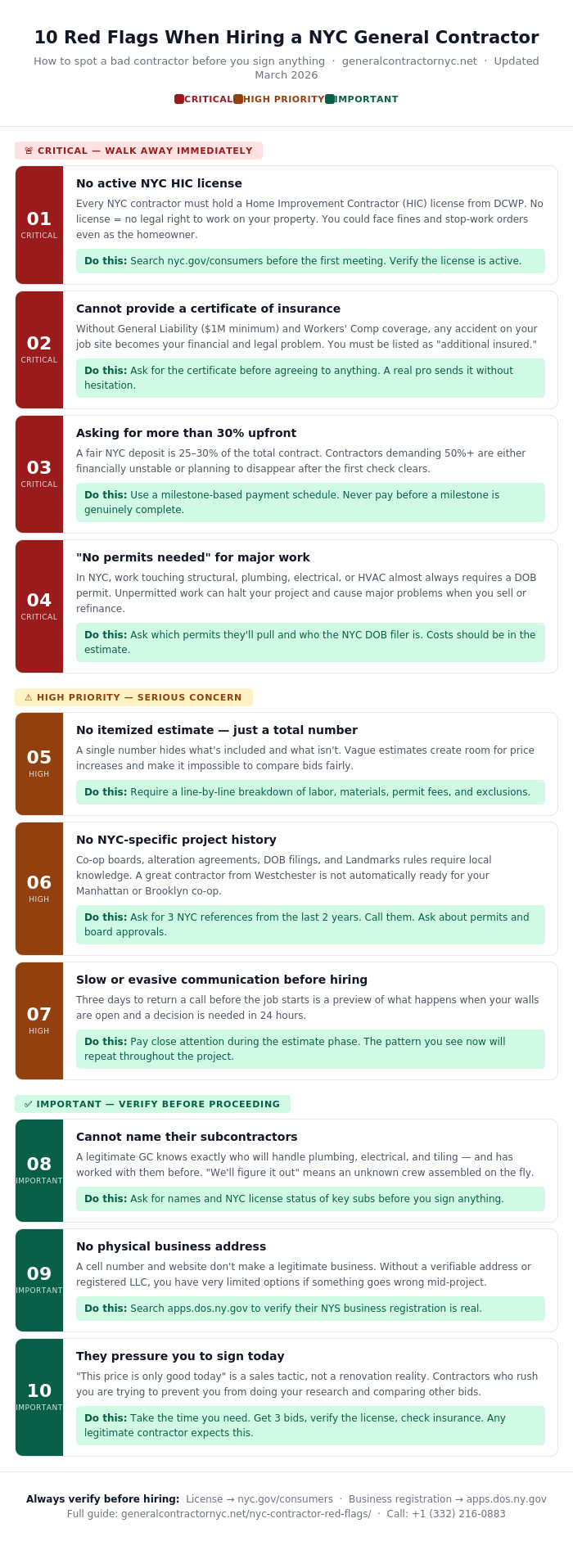 10 Red Flags When Hiring a NYC General Contractor

How to spot a bad contractor before you sign anything · generalcontractornyc.net · Updated March 2026

CRITICAL HIGH PRIORITY IMPORTANT

🚨 CRITICAL — WALK AWAY IMMEDIATELY

01 CRITICAL
No active NYC HIC license
Every NYC contractor must hold a Home Improvement Contractor (HIC) license from DCWP. No license = no legal right to work on your property. You could face fines and stop-work orders even as the homeowner.
Do this: Search nyc.gov/consumers before the first meeting. Verify the license is active.

02 CRITICAL
Cannot provide a certificate of insurance
Without General Liability ($1M minimum) and Workers' Comp coverage, any accident on your job site becomes your financial and legal problem. You must be listed as "additional insured."
Do this: Ask for the certificate before agreeing to anything. A real pro sends it without hesitation.

03 CRITICAL
Asking for more than 30% upfront
A fair NYC deposit is 25–30% of the total contract. Contractors demanding 50%+ are either financially unstable or planning to disappear after the first check clears.
Do this: Use a milestone-based payment schedule. Never pay before a milestone is genuinely complete.

04 CRITICAL
"No permits needed" for major work
In NYC, work touching structural, plumbing, electrical, or HVAC almost always requires a DOB permit. Unpermitted work can halt your project and cause major problems when you sell or refinance.
Do this: Ask which permits they'll pull and who the NYC DOB filer is. Costs should be in the estimate.

⚠ HIGH PRIORITY — SERIOUS CONCERN

05 HIGH
No itemized estimate — just a total number
A single number hides what's included and what isn't. Vague estimates create room for price increases and make it impossible to compare bids fairly.
Do this: Require a line-by-line breakdown of labor, materials, permit fees, and exclusions.

06 HIGH
No NYC-specific project history
Co-op boards, alteration agreements, DOB filings, and Landmarks rules require local knowledge. A great contractor from Westchester is not automatically ready for your Manhattan or Brooklyn co-op.
Do this: Ask for 3 NYC references from the last 2 years. Call them. Ask about permits and board approvals.

07 HIGH
Slow or evasive communication before hiring
Three days to return a call before the job starts is a preview of what happens when your walls are open and a decision is needed in 24 hours.
Do this: Pay close attention during the estimate phase. The pattern you see now will repeat throughout the project.

✅ IMPORTANT — VERIFY BEFORE PROCEEDING

08 IMPORTANT
Cannot name their subcontractors
A legitimate GC knows exactly who will handle plumbing, electrical, and tiling — and has worked with them before. "We'll figure it out" means an unknown crew assembled on the fly.
Do this: Ask for names and NYC license status of key subs before you sign anything.

09 IMPORTANT
No physical business address
A cell number and website don't make a legitimate business. Without a verifiable address or registered LLC, you have very limited options if something goes wrong mid-project.
Do this: Search apps.dos.ny.gov to verify their NYS business registration is real.

10 IMPORTANT
They pressure you to sign today
"This price is only good today" is a sales tactic, not a renovation reality. Contractors who rush you are trying to prevent you from doing your research and comparing other bids.
Do this: Take the time you need. Get 3 bids, verify the license, check insurance. Any legitimate contractor expects this.

Always verify before hiring: License → nyc.gov/consumers · Business registration → apps.dos.ny.gov
Full guide: generalcontractornyc.net/nyc-contractor-red-flags/ · Call: +1 (332) 216-0883